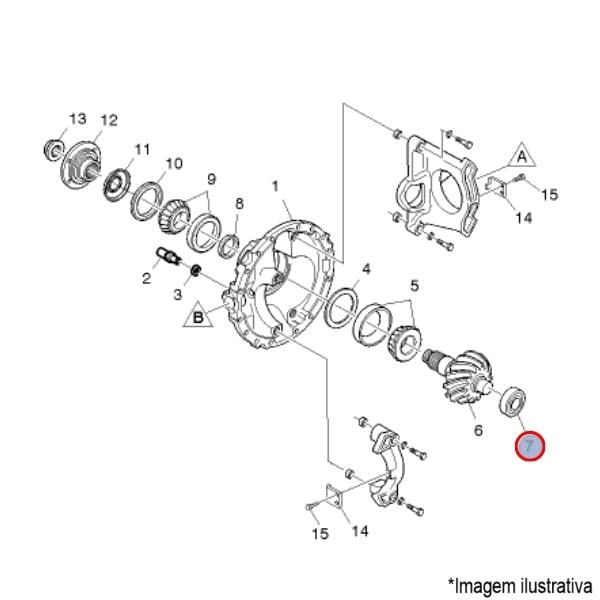 13
12
11
10
9
8
1
A
15
14
2
3
B
4
5
6
7
15
14
*Imagem ilustrativa