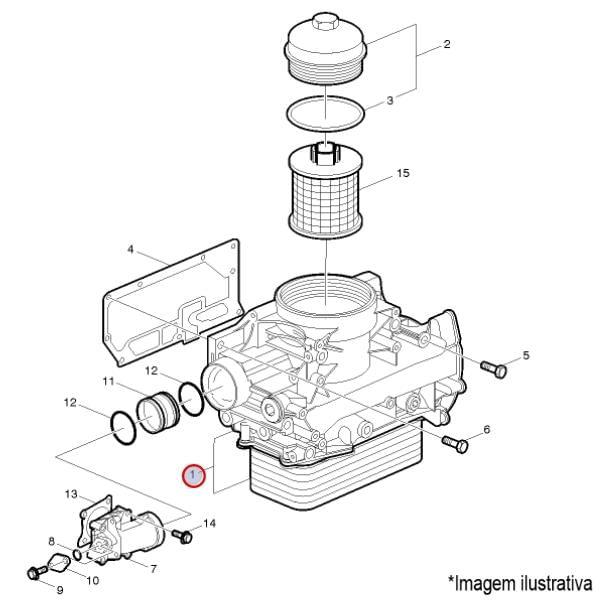 2
3
15
4
5
12
11
12
6
1
13
14
8
7
10
9
*Imagem ilustrativa