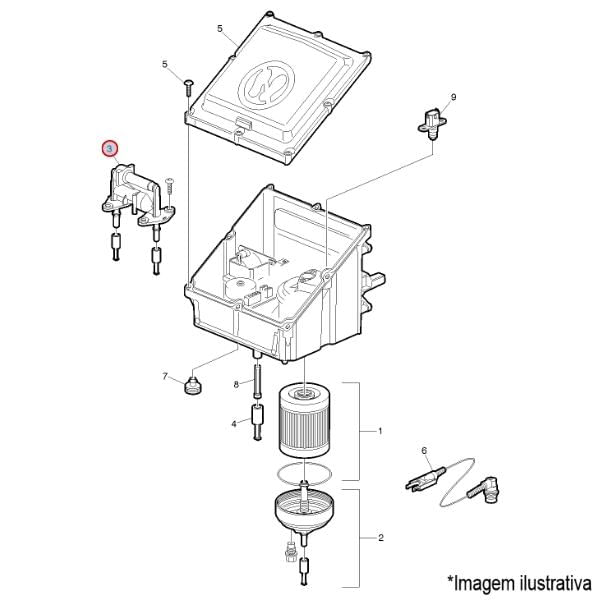 5
5
9
3
7
8
4
1
6
2
*Imagem ilustrativa