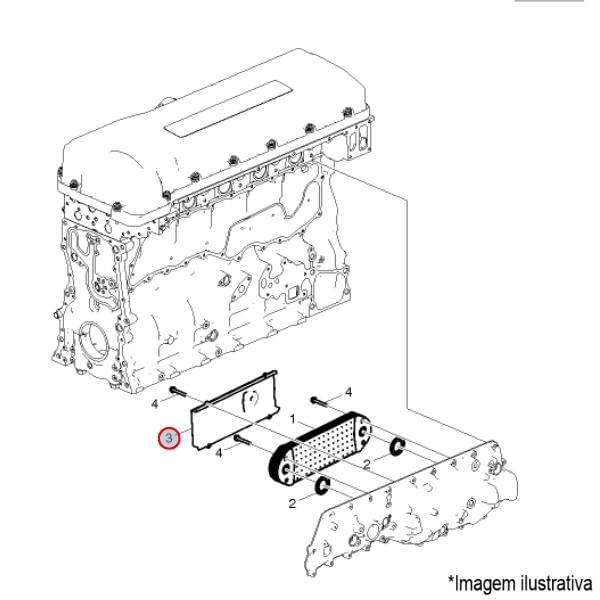 4
4
3
4
1
2
2
*Imagem ilustrativa