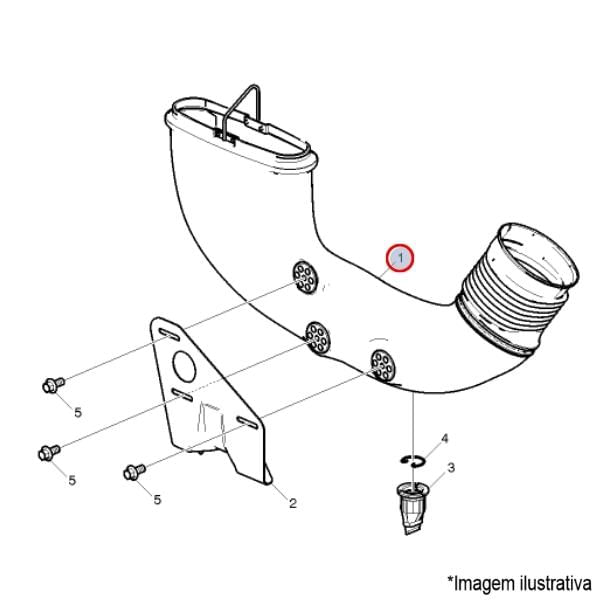 1

5

5

5

2

4

3

*Imagem ilustrativa