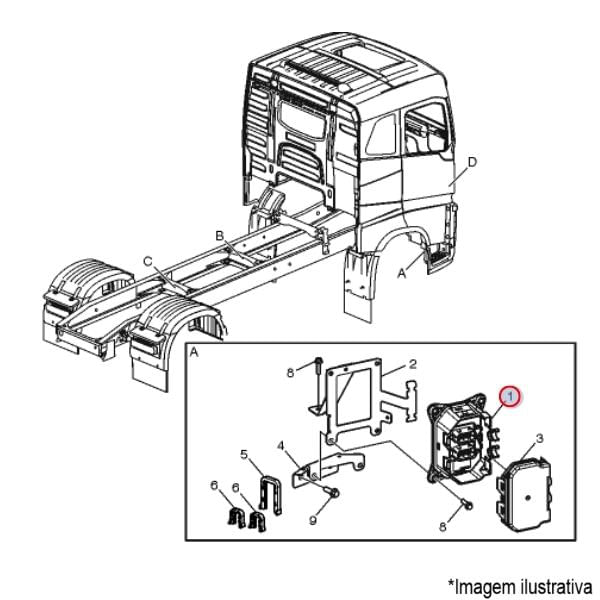 D
B
C
A
A
8
2
1
3
5
4
6
6
9
8
*Imagem ilustrativa