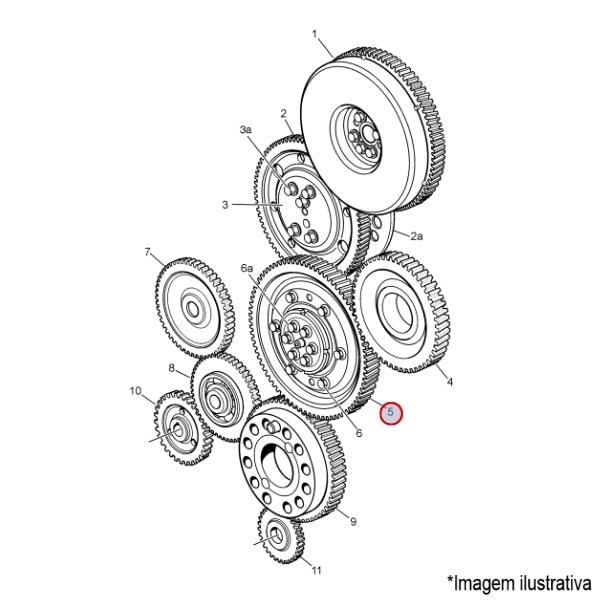 1
2
3a
3
2a
7
6a
4
8
10
5
6
9
11
*Imagem ilustrativa