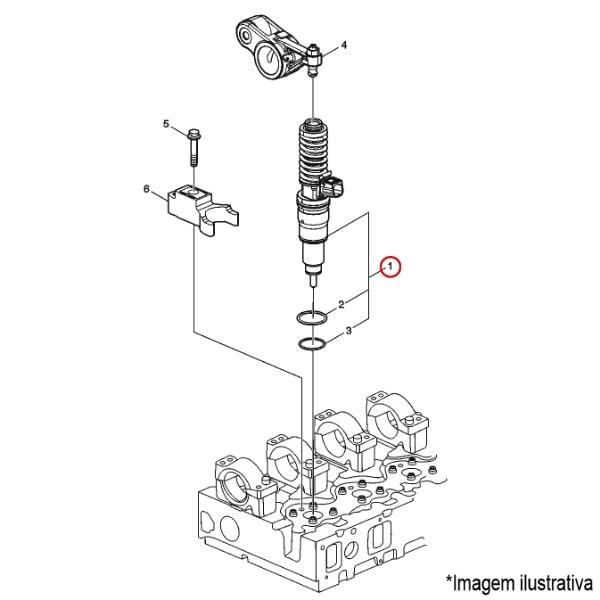 4

5

6

1

2

3

*Imagem ilustrativa