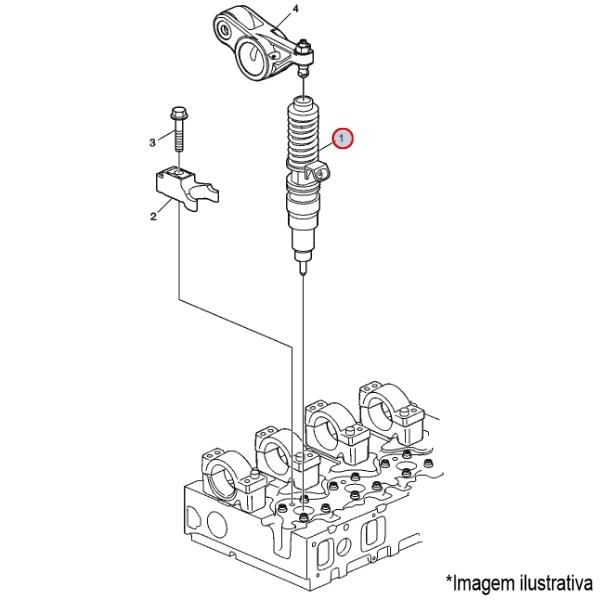 4
1
3
2
*Imagem ilustrativa