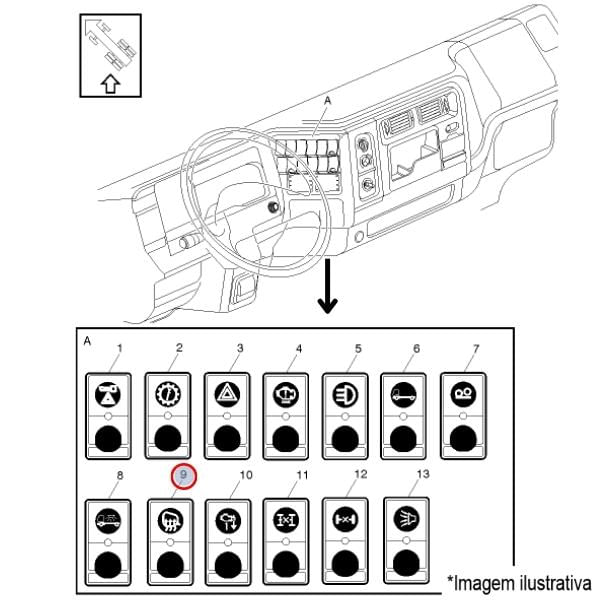 A

A

1 2 3 4 5 6 7

8 9 10 11 12 13

*Imagem ilustrativa