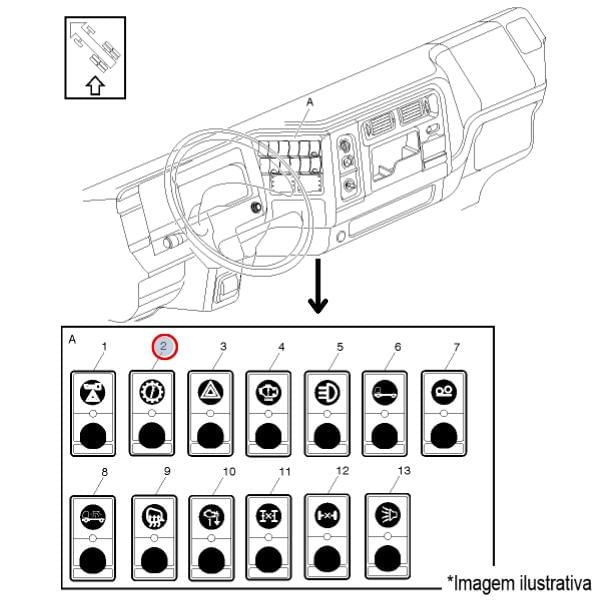 A

A

1 2 3 4 5 6 7

8 9 10 11 12 13

*Imagem ilustrativa