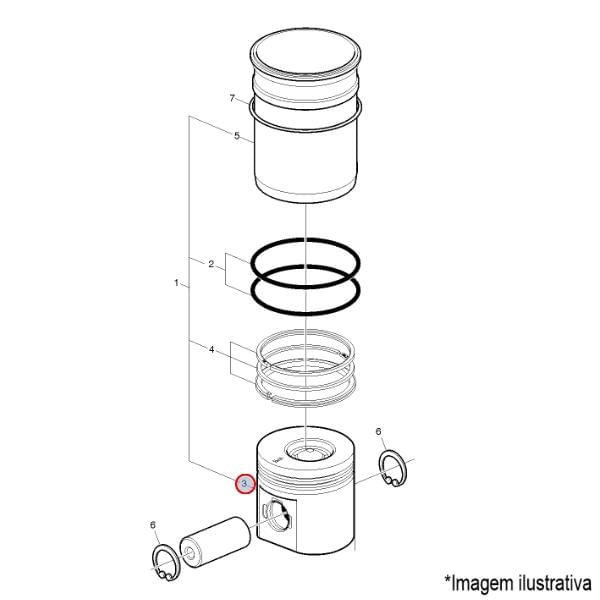 7
5
2
1
4
6
3
6
*Imagem ilustrativa