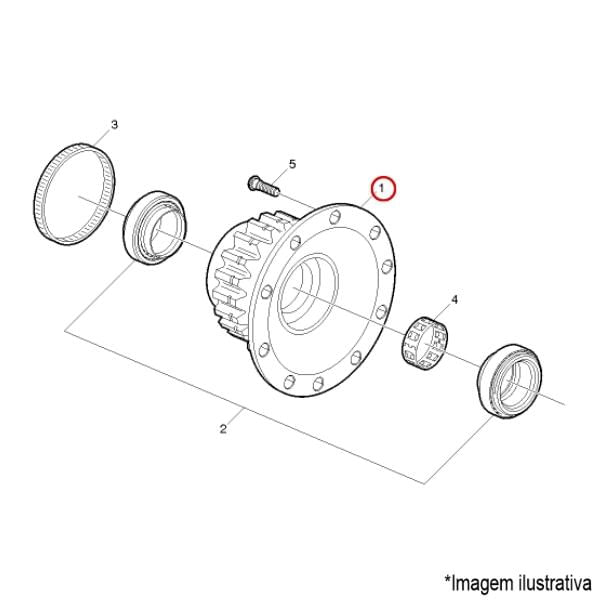 3
5
1
4
2
*Imagem ilustrativa