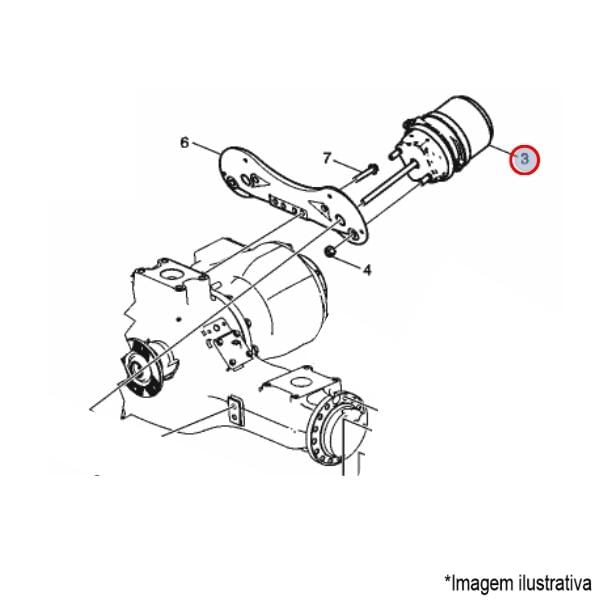 6

7

3

4

*Imagem ilustrativa