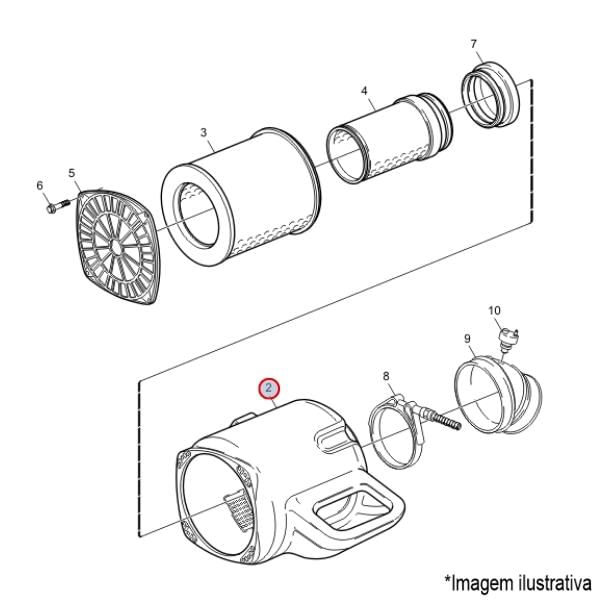 7
4
3
5
6
10
9
8
2
*Imagem ilustrativa