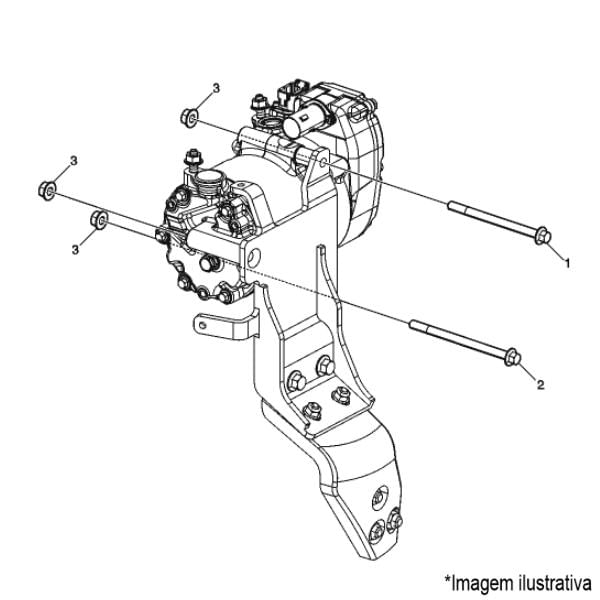 3

3

3

1

2

*Imagem ilustrativa