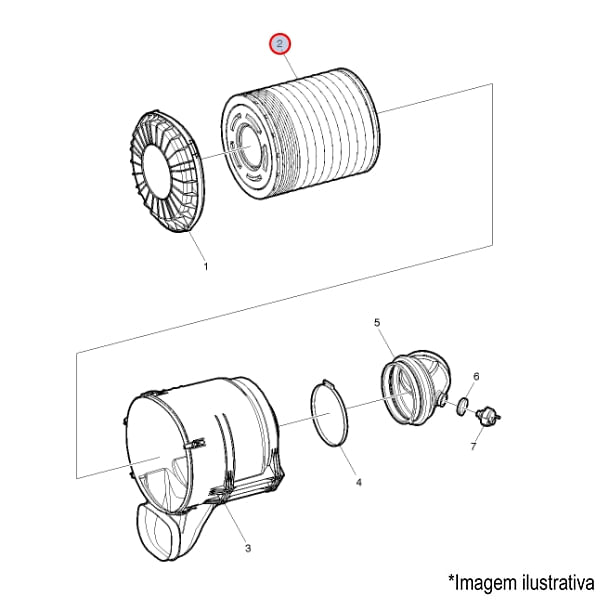 2
1
5
6
7
4
3
*Imagem ilustrativa