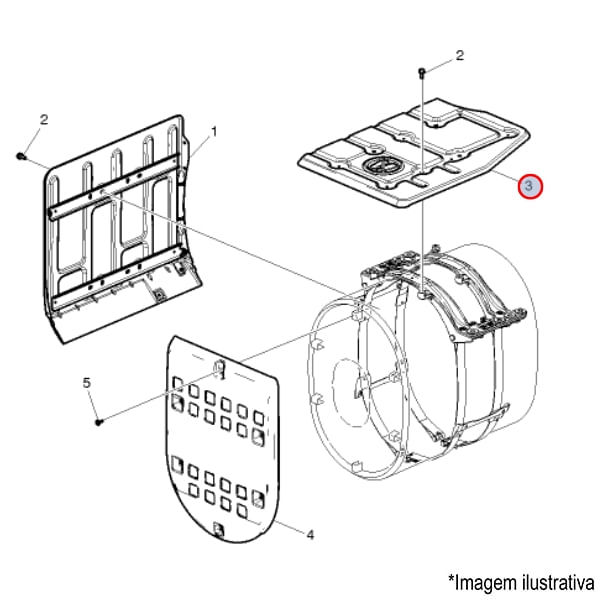 2
2
1
3
5
4
*Imagem ilustrativa