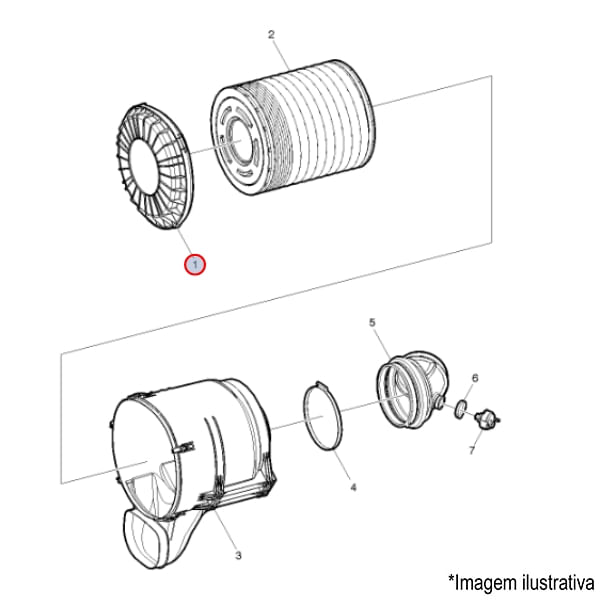 2

1

5

6

7

4

3

*Imagem ilustrativa