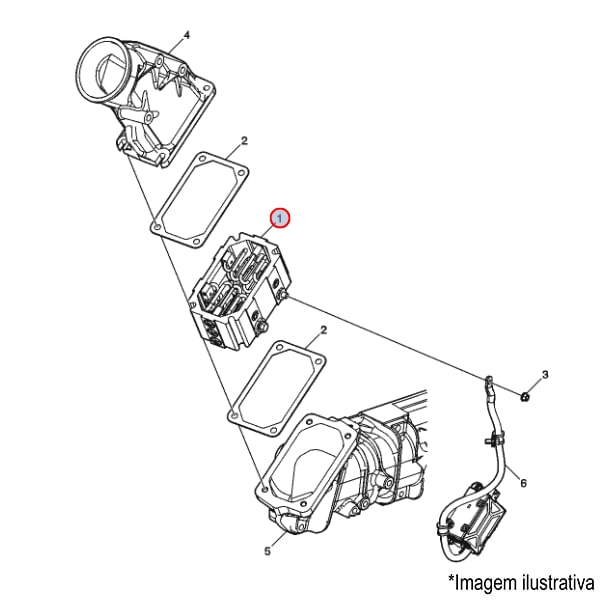 4
2
1
2
3
6
5
*Imagem ilustrativa