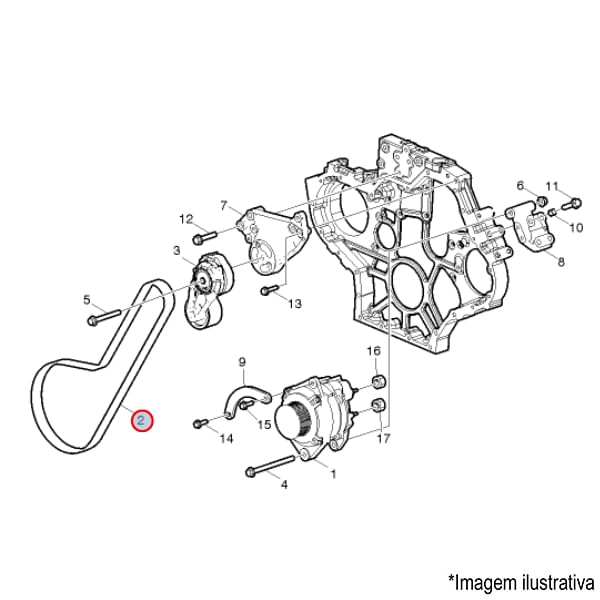 6 11
7
12
10
3
8
5
13
16
9
2
15
14
17
1
4
*Imagem ilustrativa