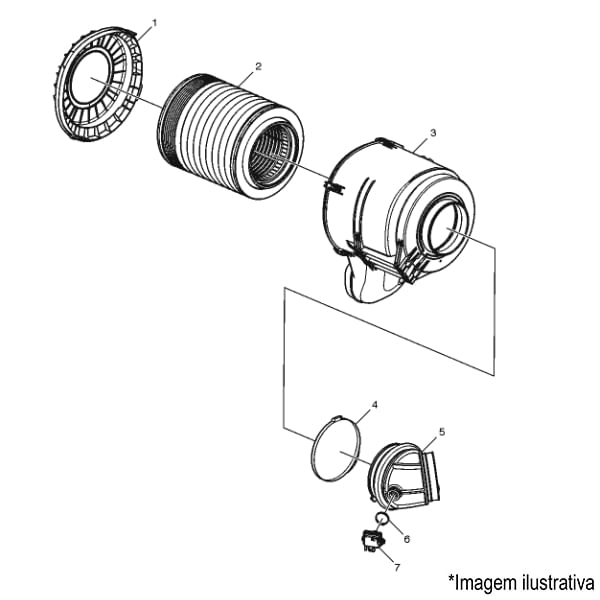 1
2
3
4
5
6
7
*Imagem ilustrativa