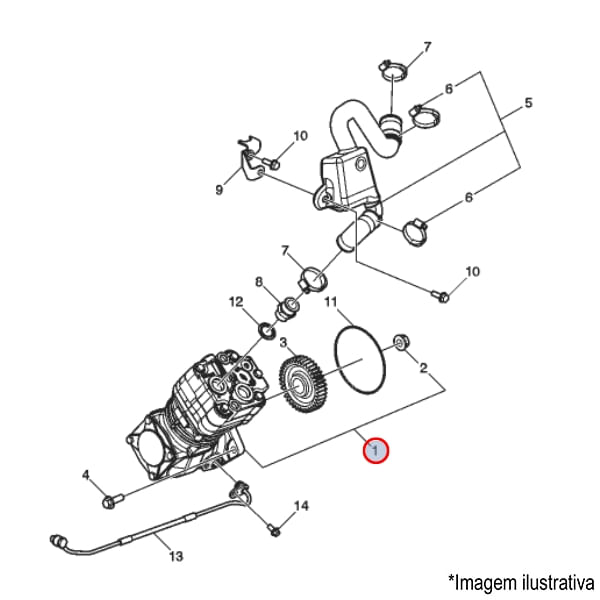 7
6
5
10
9
6
7
10
8
12
11
3
2
1
4
14
13
*Imagem ilustrativa