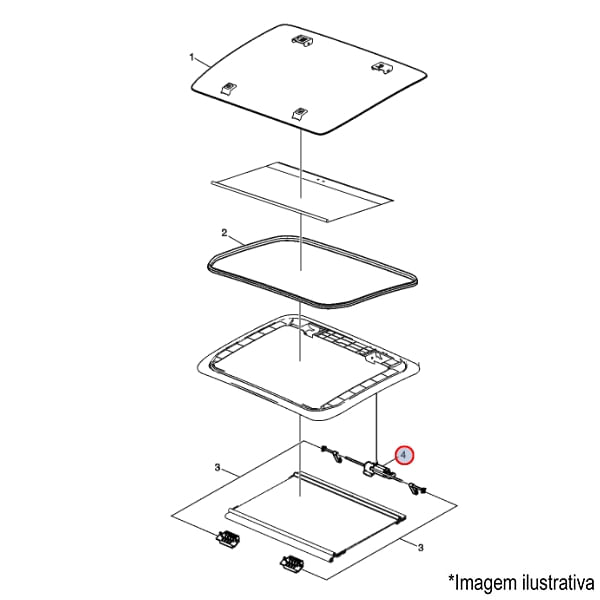 1

2

4

3

3

*Imagem ilustrativa