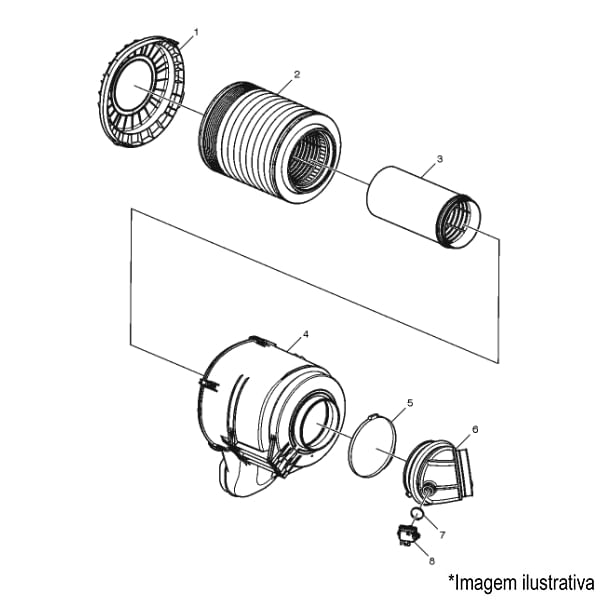 1
2
3
4
5
6
7
8
*Imagem ilustrativa