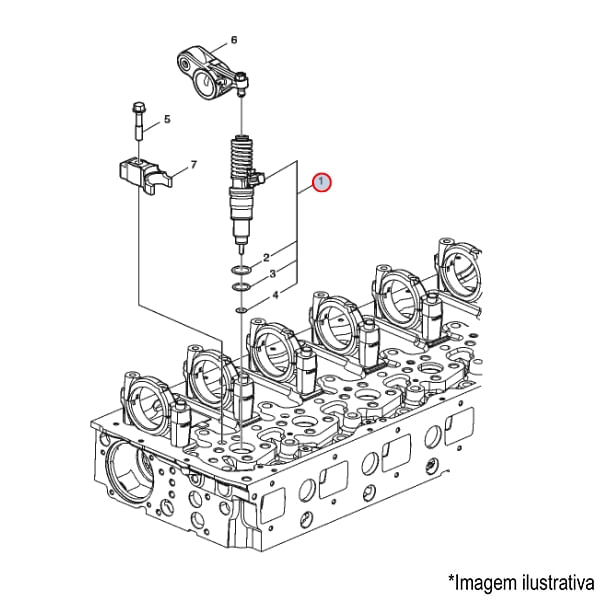 6
5
7
1
2
3
4
*Imagem ilustrativa