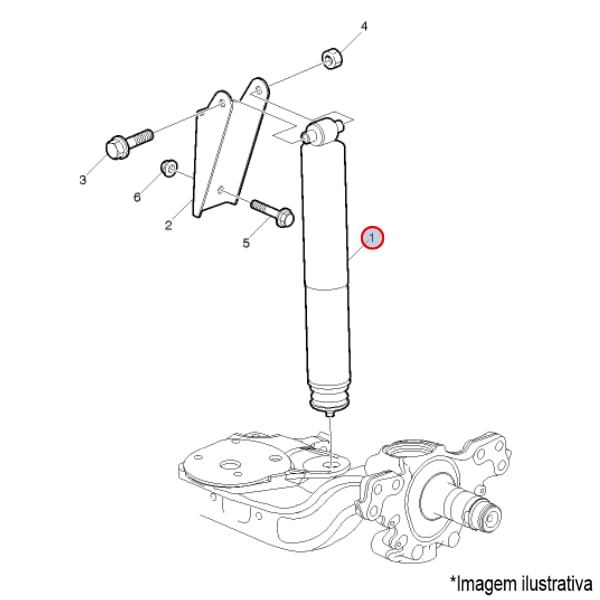 4
3
6
2
5
1
*Imagem ilustrativa