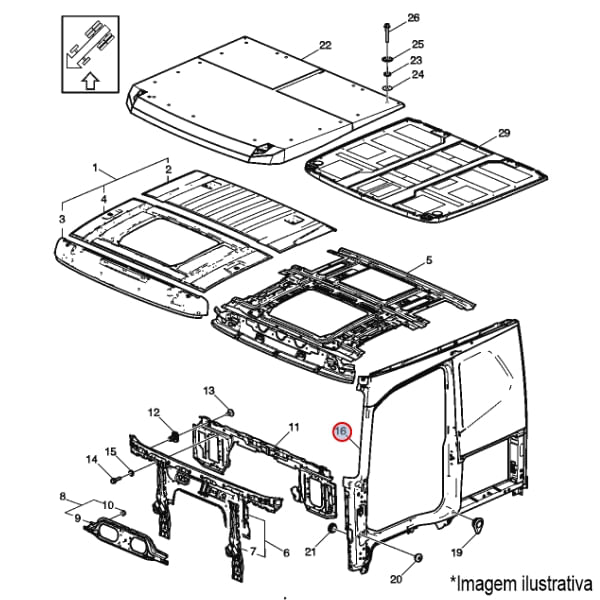 26
22
25
23
24
29
1
2
4
3
5
13
12
11
16
14
15
8
10
9
7
6
21
19
20
*Imagem ilustrativa