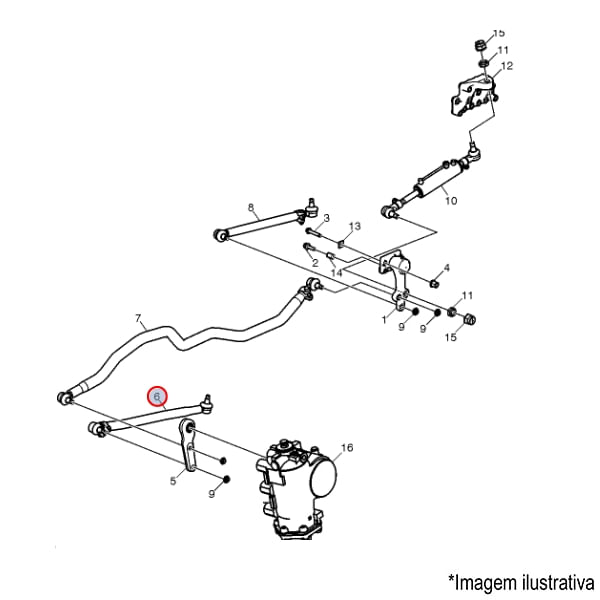 15
11
12
10
8
3
13
2
14
4
11
1
9
9
15
7
6
16
5
9

*Imagem ilustrativa