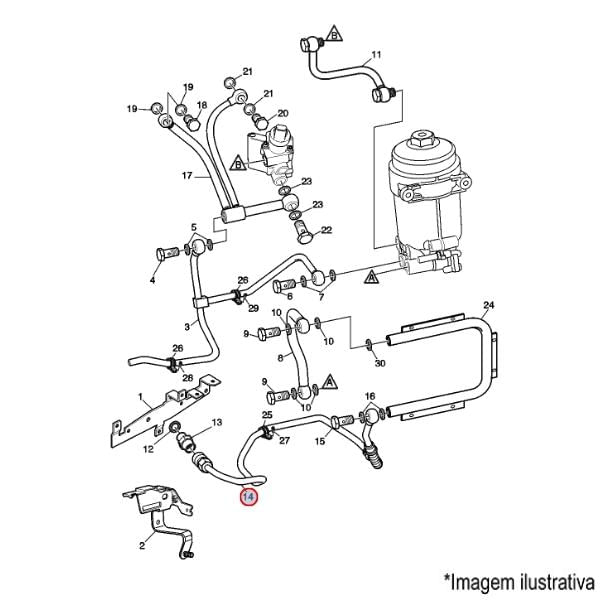 B
11
21
19
21
19
18
20
B
17
23
23
22
5
4
26
6
7
A
29
3
10
24
9
10
8
30
26
28
A
9
10
16
1
25
13
27
15
12
14
2
*Imagem ilustrativa