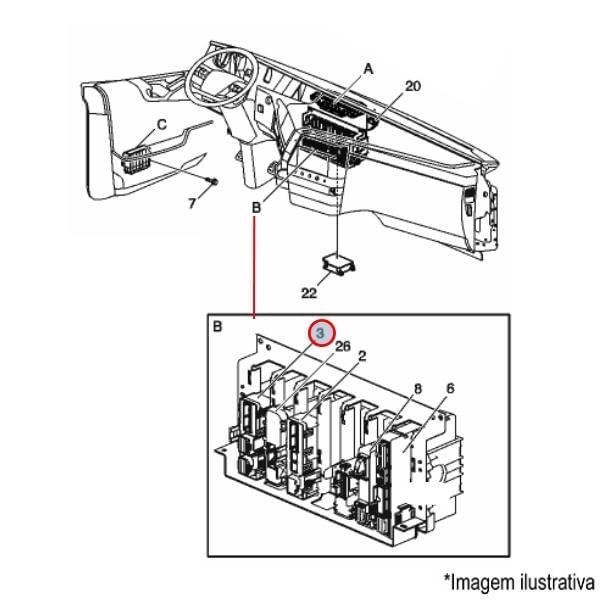 A
20
C
7
B
22
B
3
26
2
8
6
*Imagem ilustrativa