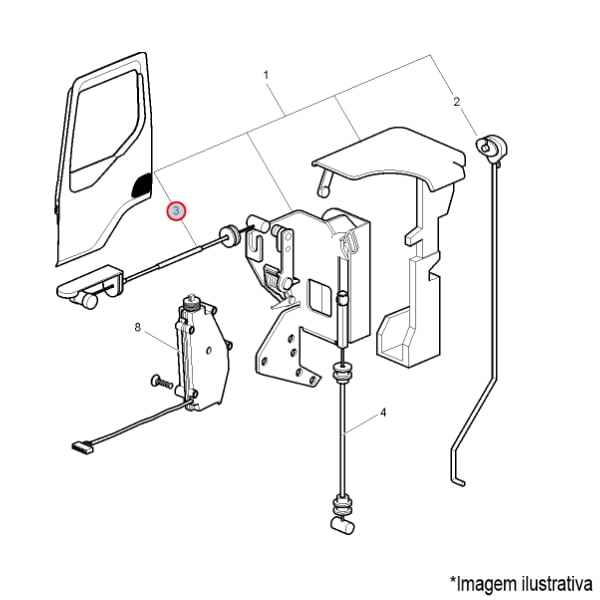 1
2
3
8
4
*Imagem ilustrativa