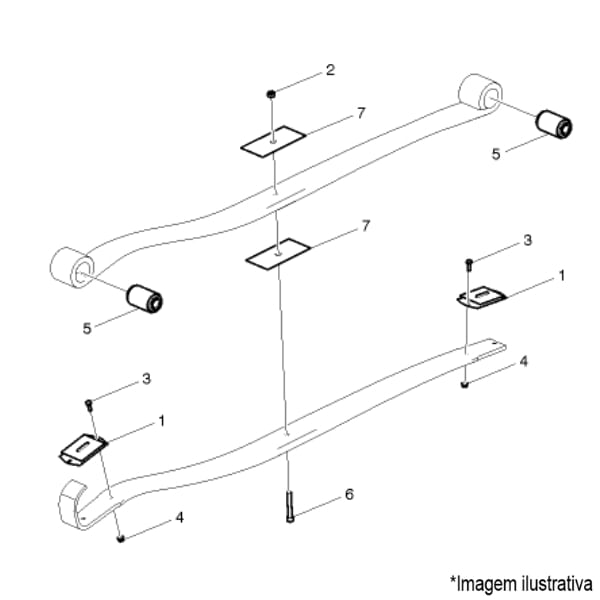 2
7
5
7
3
1
5
4
3
1
6
4
*Imagem ilustrativa