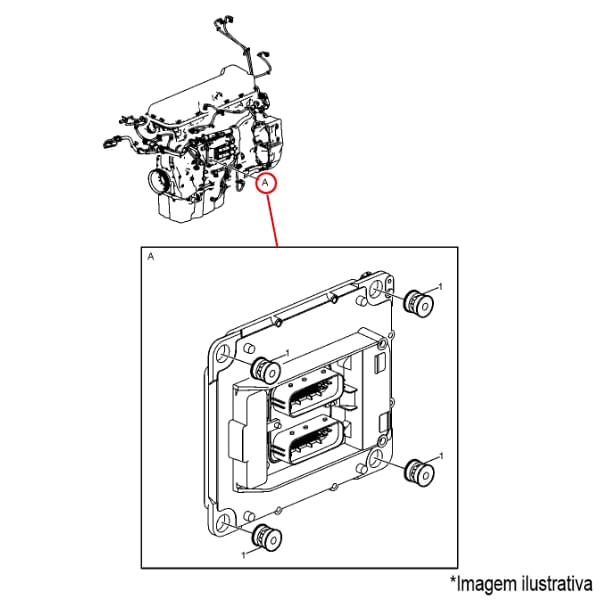 A

A

1

1

1

1

*Imagem ilustrativa