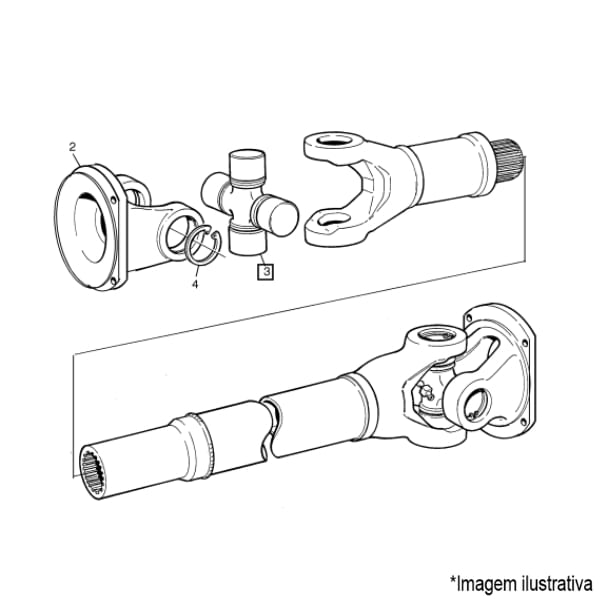 2

4

3

*Imagem ilustrativa