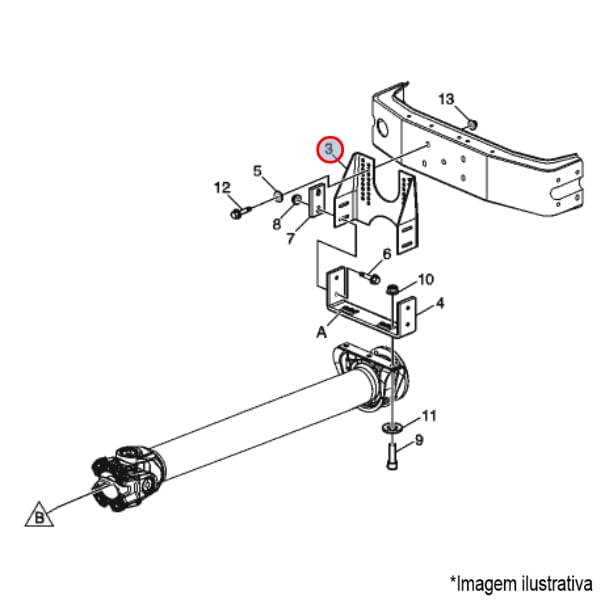 13
3
5
12
8
7
6
10
4
A
11
9
B
*Imagem ilustrativa