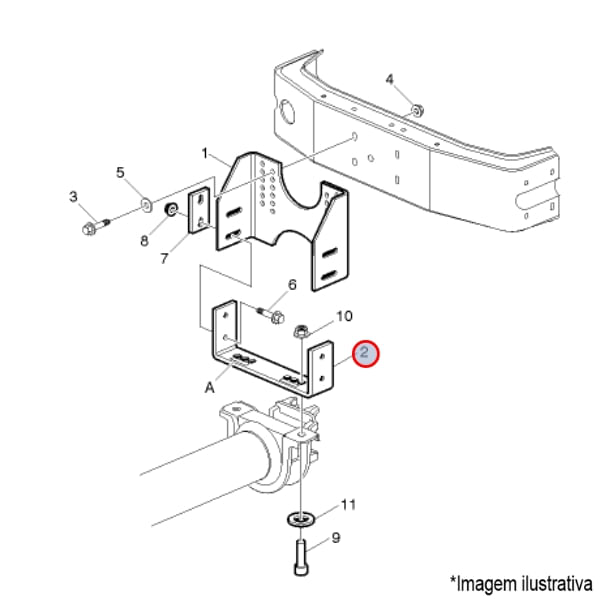 4
1
5
3
8
7
6
10
2
A
11
9
*Imagem ilustrativa