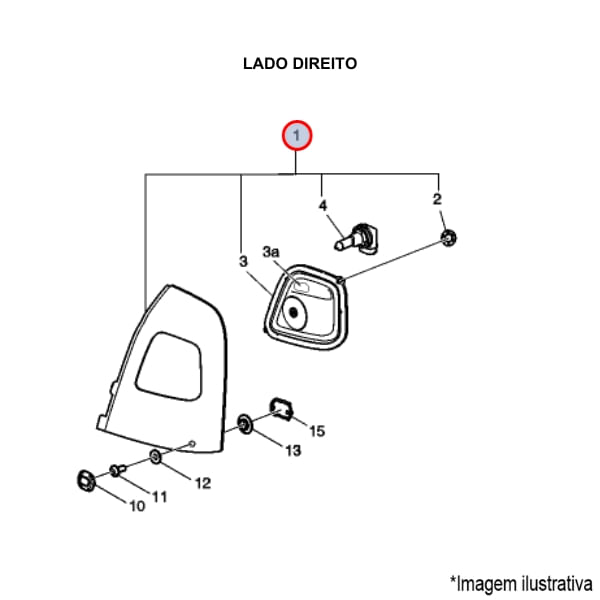 LADO DIREITO

1

4

2

3a

3

15

13

12

11

10

*Imagem ilustrativa