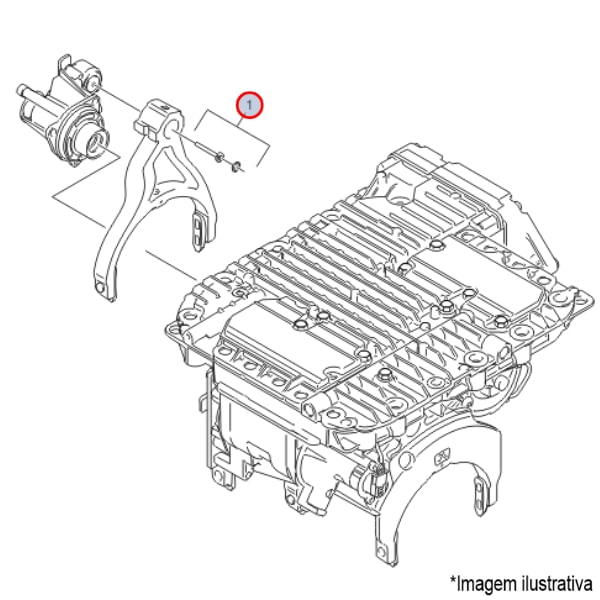 1

*Imagem ilustrativa