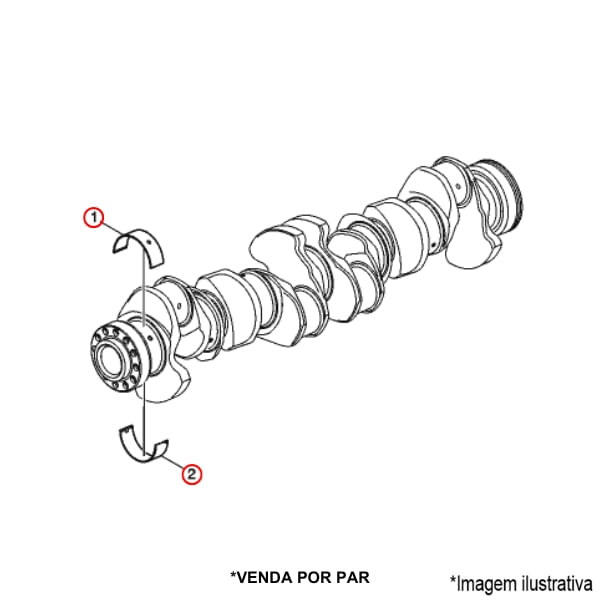 1

2

*VENDA POR PAR

*Imagem ilustrativa