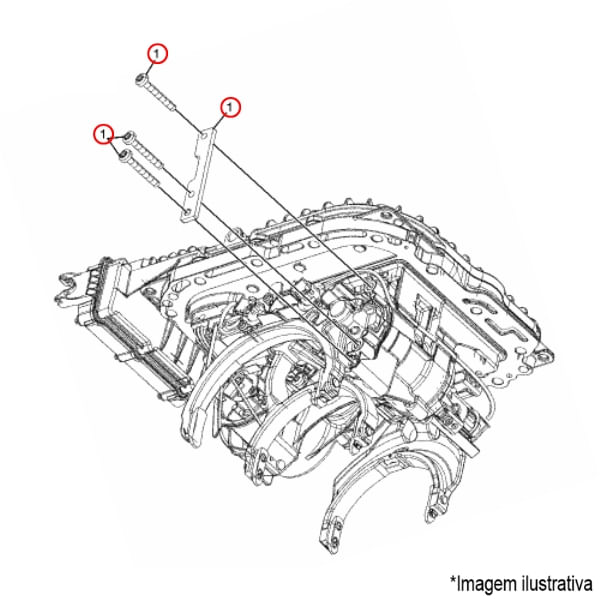 1
1
1
*Imagem ilustrativa