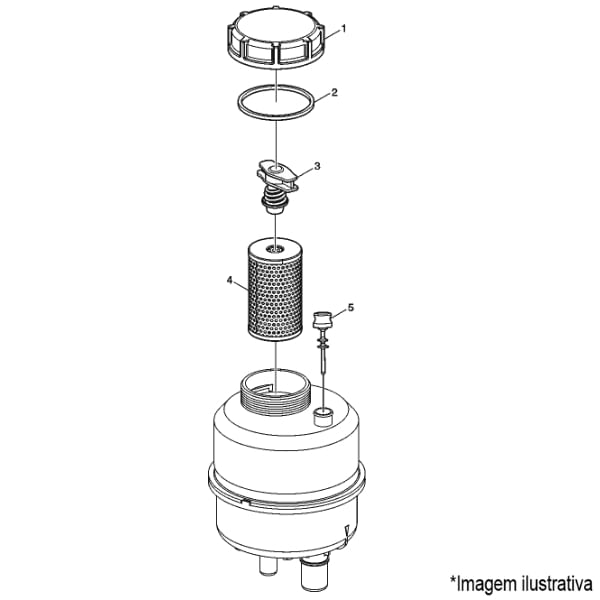 1

2

3

4

5

*Imagem ilustrativa