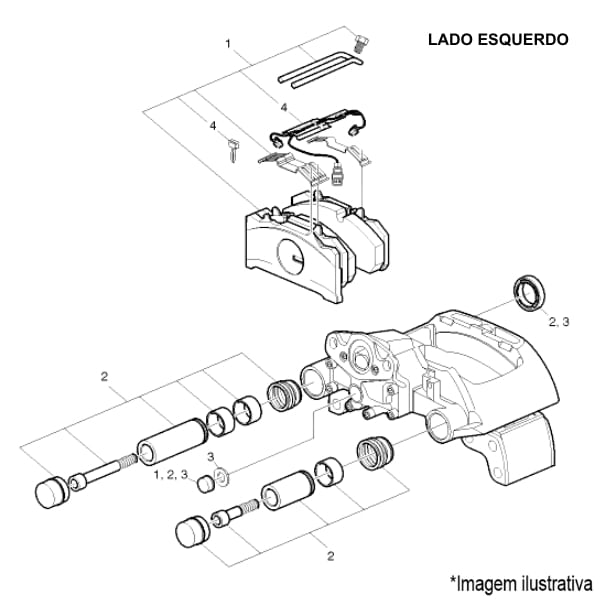 LADO ESQUERDO

1

4

4

2, 3

2

3

1, 2, 3

2

*Imagem ilustrativa