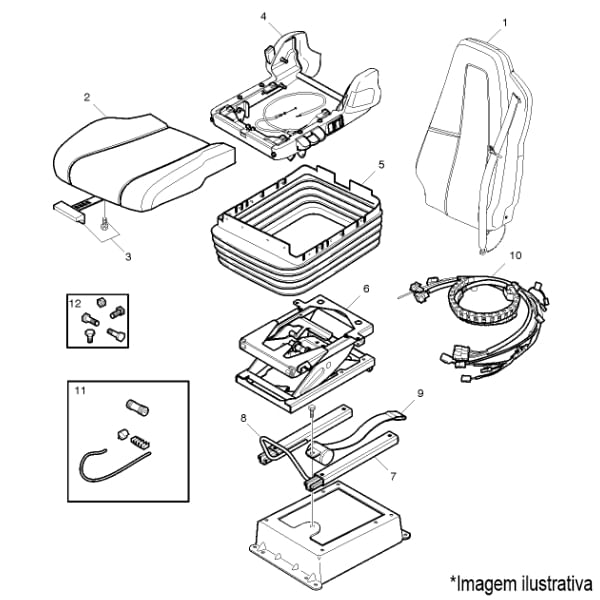 4
1
2
5
3
10
12
6
11
9
8
7
*Imagem ilustrativa