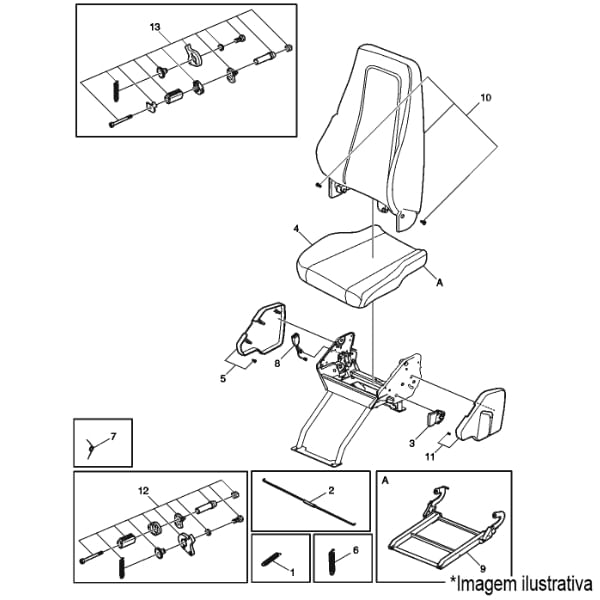 13

10

4

A

5

8

3

11

7

12

2

A

1

6

9

*Imagem ilustrativa