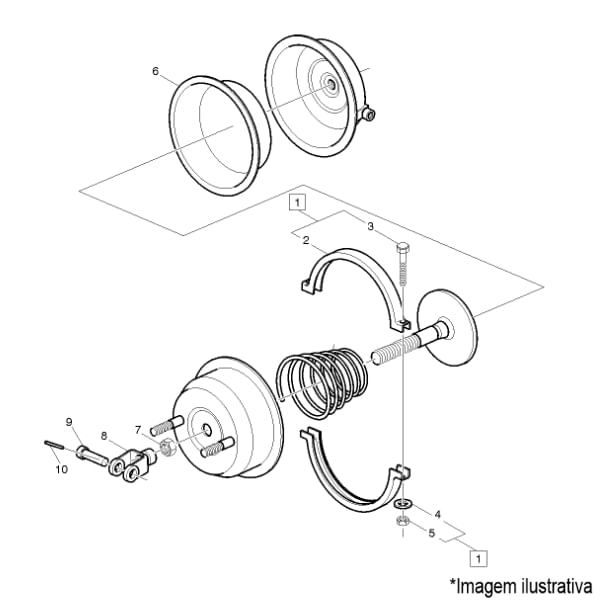 6

1

3

2

9

8

7

10

4

5

1

*Imagem ilustrativa