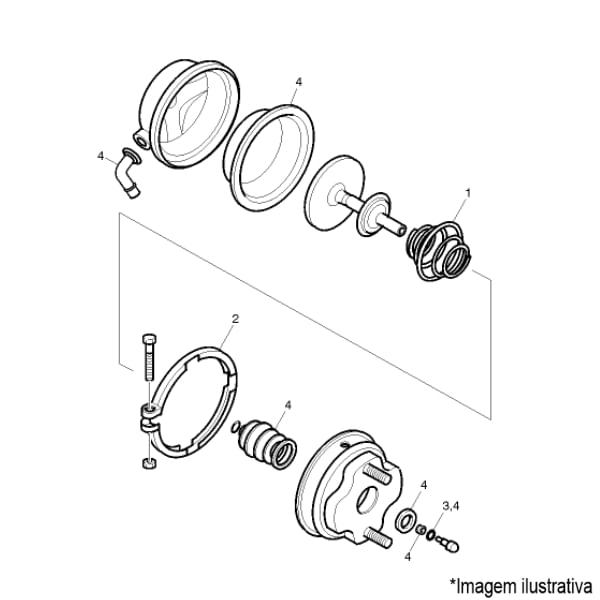 4

4

1

2

4

4

3,4

4

*Imagem ilustrativa