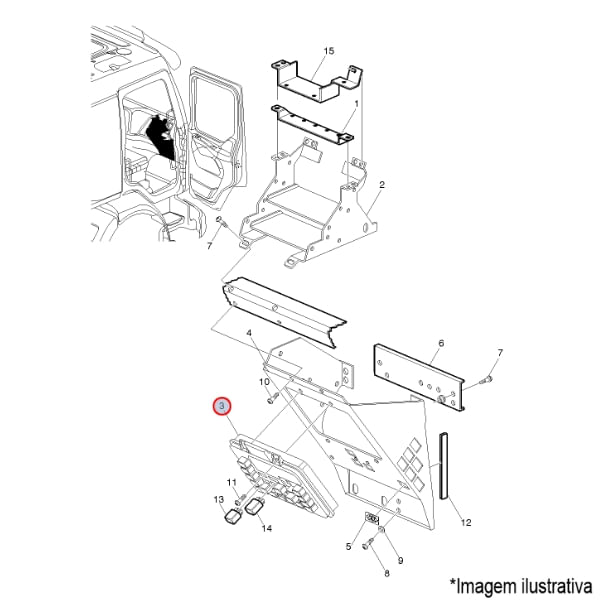 15
1
2
7
4
6
7
10
3
11
13
14
12
5
9
8
*Imagem ilustrativa