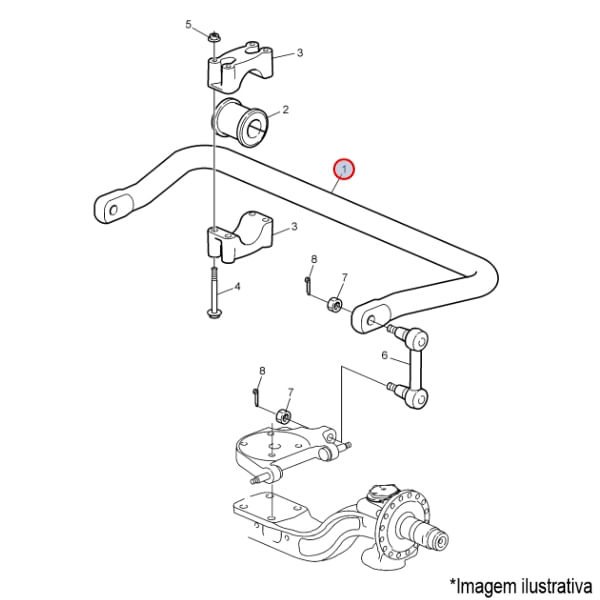 5
3
2
1
3
8
7
4
6
8
7
*Imagem ilustrativa