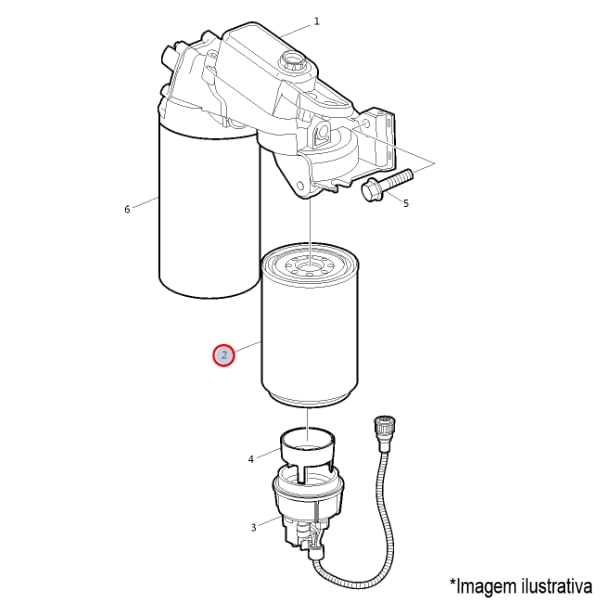 1
6
5
2
4
3
*Imagem ilustrativa